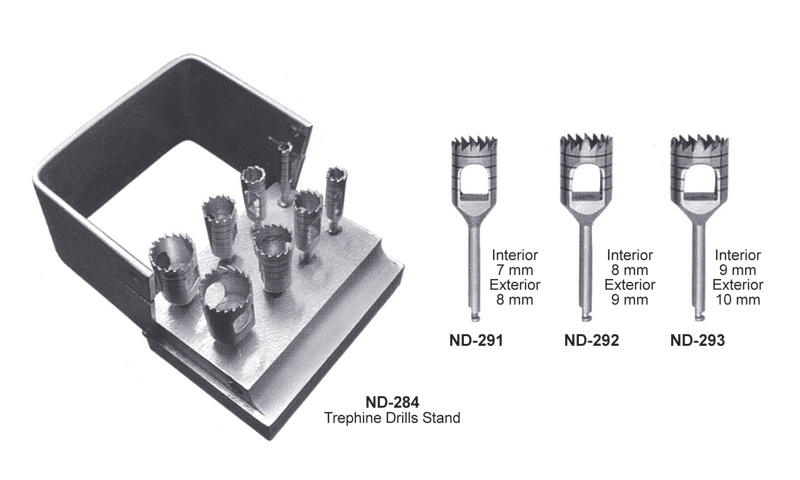 Interior
7 mm
Exterior
8 mm

ND-291

Interior
8 mm
Exterior
9 mm

ND-292

Interior
9 mm
Exterior
10 mm

ND-293

ND-284
Trephine Drills Stand